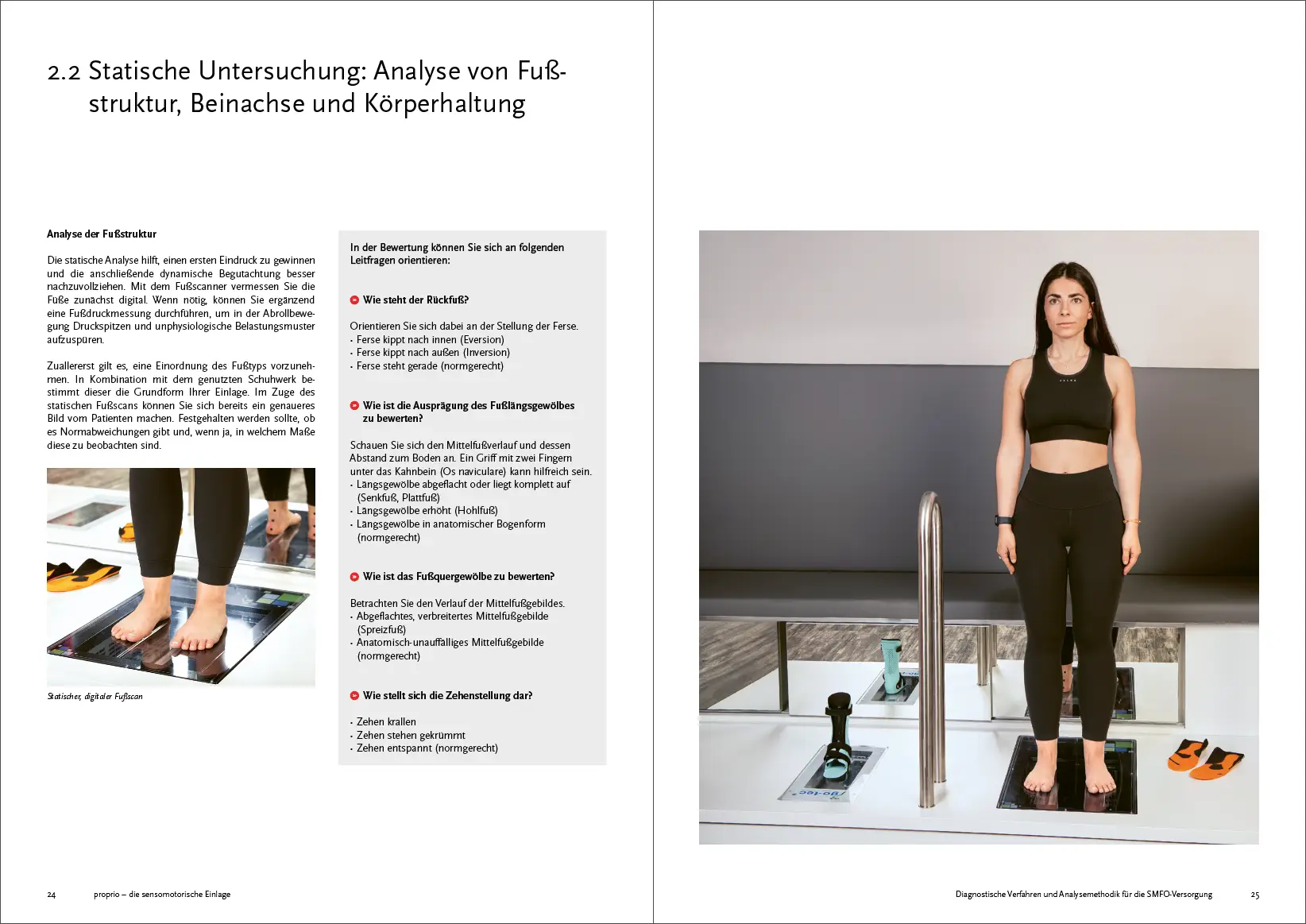 2.2 Statische Untersuchung: Analyse von Fußstruktur, Beinachse und Körperhaltung

Analyse der Fußstruktur

Die statische Analyse hilft, einen ersten Eindruck zu gewinnen und die anschließende dynamische Begutachtung besser nachzuvollziehen. Mit dem Fußscanner vermessen Sie die Füße zunächst digital. Wenn nötig, können Sie ergänzend eine Fußdruckmessung durchführen, um in der Abrollbewegung Druckspitzen und unphysiologische Belastungsmuster aufzuspüren.

Zuallererst gilt es, eine Einordnung des Fußtyps vorzunehmen. In Kombination mit dem genutzten Schuhwerk bestimmt dieser die Grundform Ihrer Einlage. Im Zuge des statischen Fußscans können Sie sich bereits ein genaueres Bild vom Patienten machen. Festgehalten werden sollte, ob es Normabweichungen gibt und, wenn ja, in welchem Maße diese zu beobachten sind.

Statischer, digitaler Fußscan

In der Bewertung können Sie sich an folgenden Leitfragen orientieren:

Wie steht der Rückfuß?

Orientieren Sie sich dabei an der Stellung der Ferse.
· Ferse kippt nach innen (Eversion)
· Ferse kippt nach außen (Inversion)
· Ferse steht gerade (normgerecht)

Wie ist die Ausprägung des Fußlängsgewölbes zu bewerten?

Schauen Sie sich den Mittelfußverlauf und dessen Abstand zum Boden an. Ein Griff mit zwei Fingern unter das Kahnbein (Os naviculare) kann hilfreich sein.
· Längsgewölbe abgeflacht oder liegt komplett auf (Senkfuß, Plattfuß)
· Längsgewölbe erhöht (Hohlfuß)
· Längsgewölbe in anatomischer Bogenform (normgerecht)

Wie ist das Fußquergewölbe zu bewerten?

Betrachten Sie den Verlauf der Mittelfußgebildes.
· Abgeflachtes, verbreitertes Mittelfußgebilde (Spreizfuß)
· Anatomisch-unauffälliges Mittelfußgebilde (normgerecht)

Wie stellt sich die Zehenstellung dar?

· Zehen krallen
· Zehen stehen gekrümmt
· Zehen entspannt (normgerecht)

go-tec

24 proprio – die sensomotorische Einlage

Diagnostische Verfahren und Analysemethodik für die SMFO-Versorgung 25